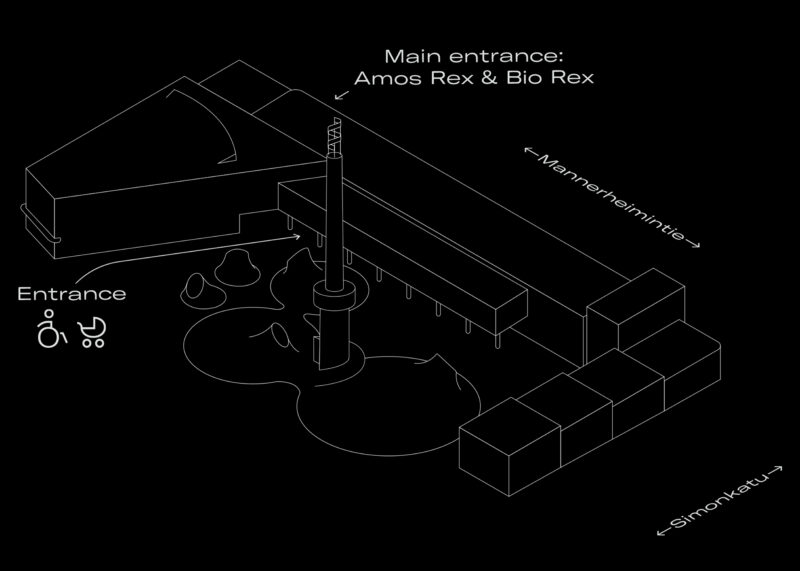 Main entrance:
Amos Rex & Bio Rex

←Mannerheimintie→

Entrance

←Simonkatu→