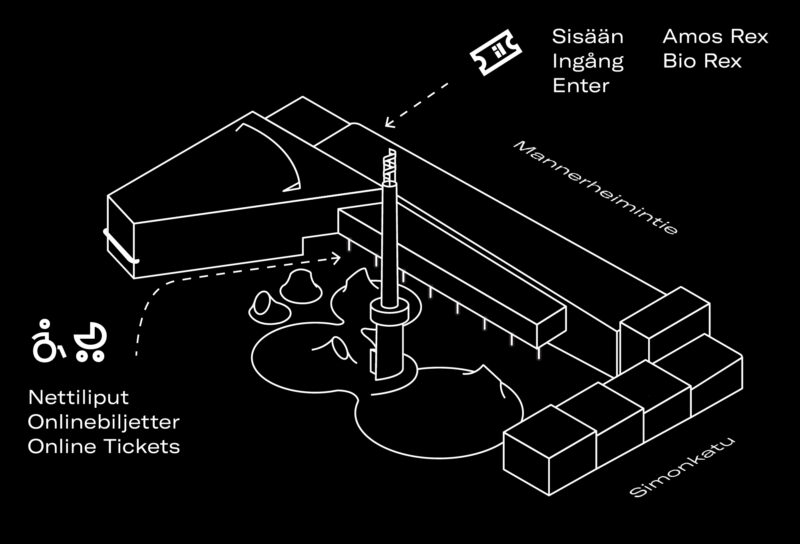 Sisään
Ingång
Enter

Amos Rex
Bio Rex

Mannerheimintie

Nettiliput
Onlinebiljetter
Online Tickets

Simonkatu