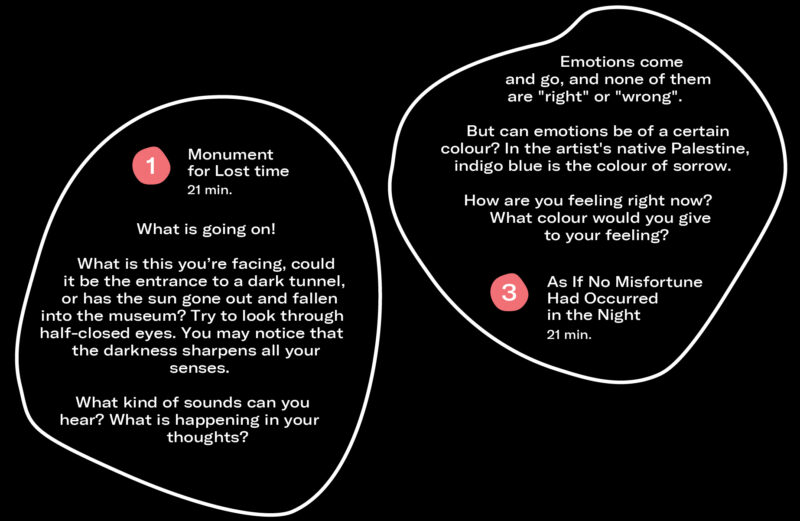 1

Monument
for Lost time
21 min.

What is going on!

What is this you're facing, could it be the entrance to a dark tunnel, or has the sun gone out and fallen into the museum? Try to look through half-closed eyes. You may notice that the darkness sharpens all your senses.

What kind of sounds can you hear? What is happening in your thoughts?

Emotions come and go, and none of them are "right" or "wrong".

But can emotions be of a certain colour? In the artist's native Palestine, indigo blue is the colour of sorrow.

How are you feeling right now? What colour would you give to your feeling?

3

As If No Misfortune
Had Occurred
in the Night
21 min.